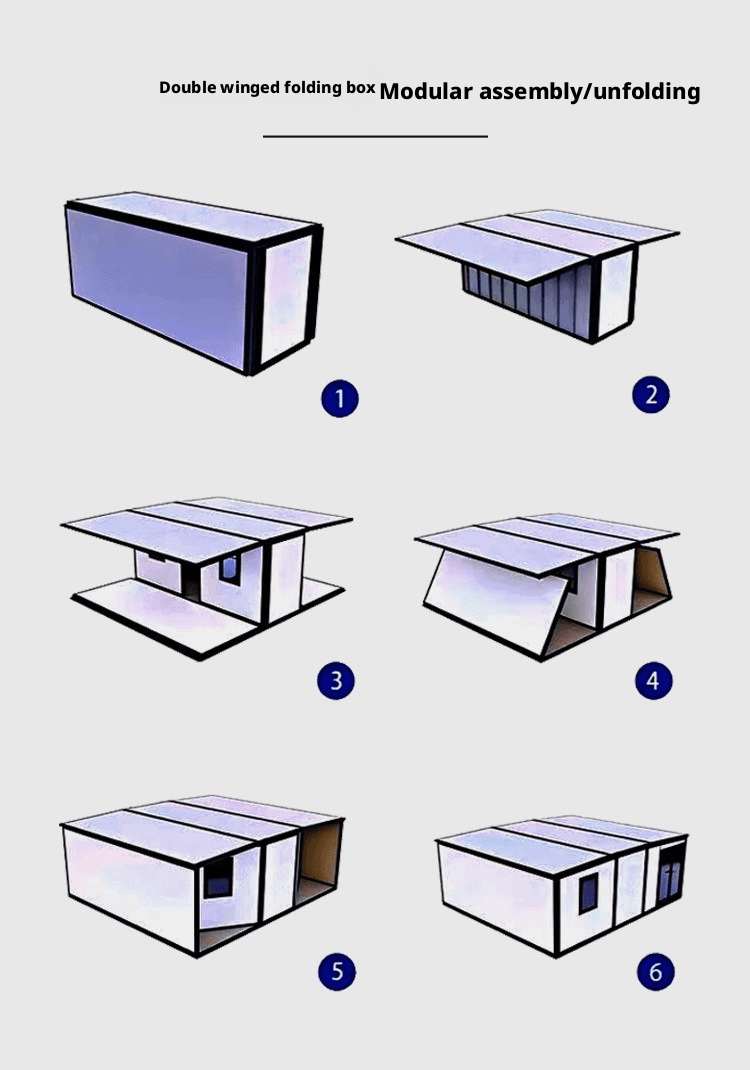 Double winged folding box Modular assembly/unfolding

1

2

3

4

5

6